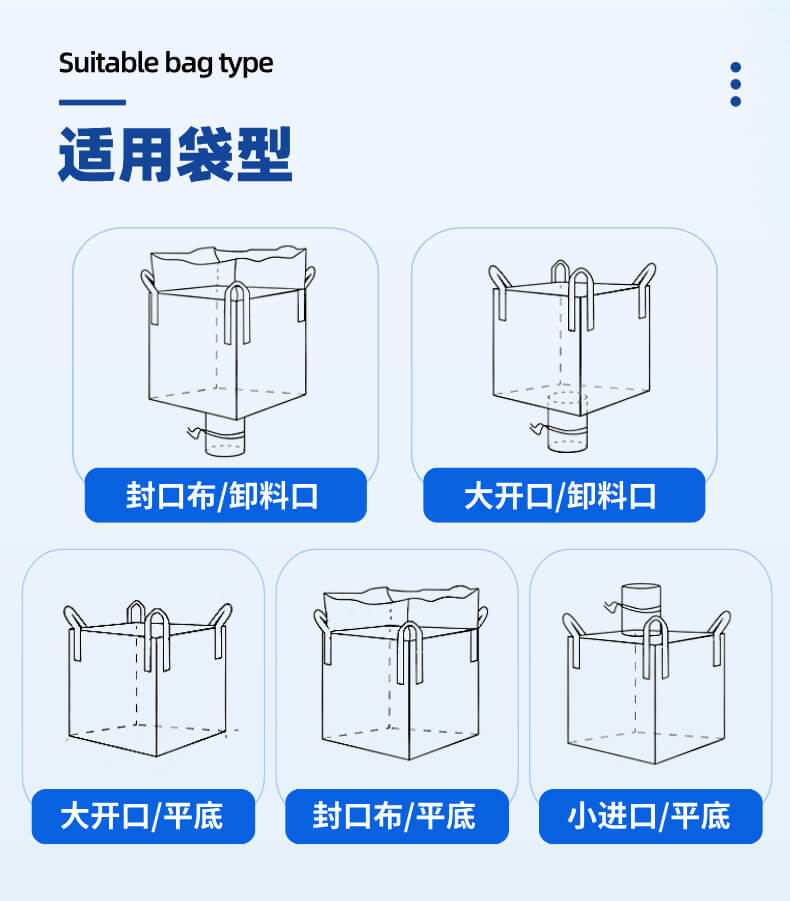 Suitable bag type

适用袋型

封口布/卸料口

大开口/卸料口

大开口/平底

封口布/平底

小进口/平底